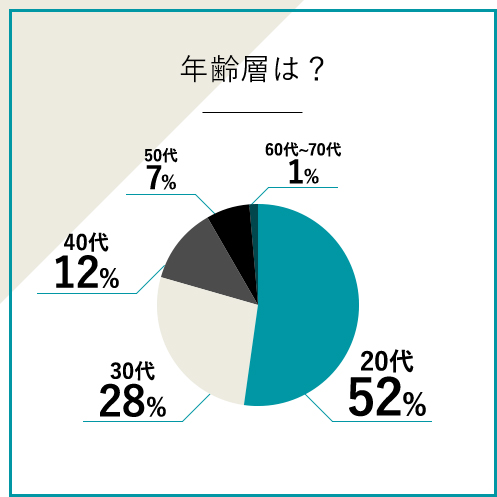 年齢層は？

50代
7%

60代~70代
1%

40代
12%

30代
28%

20代
52%